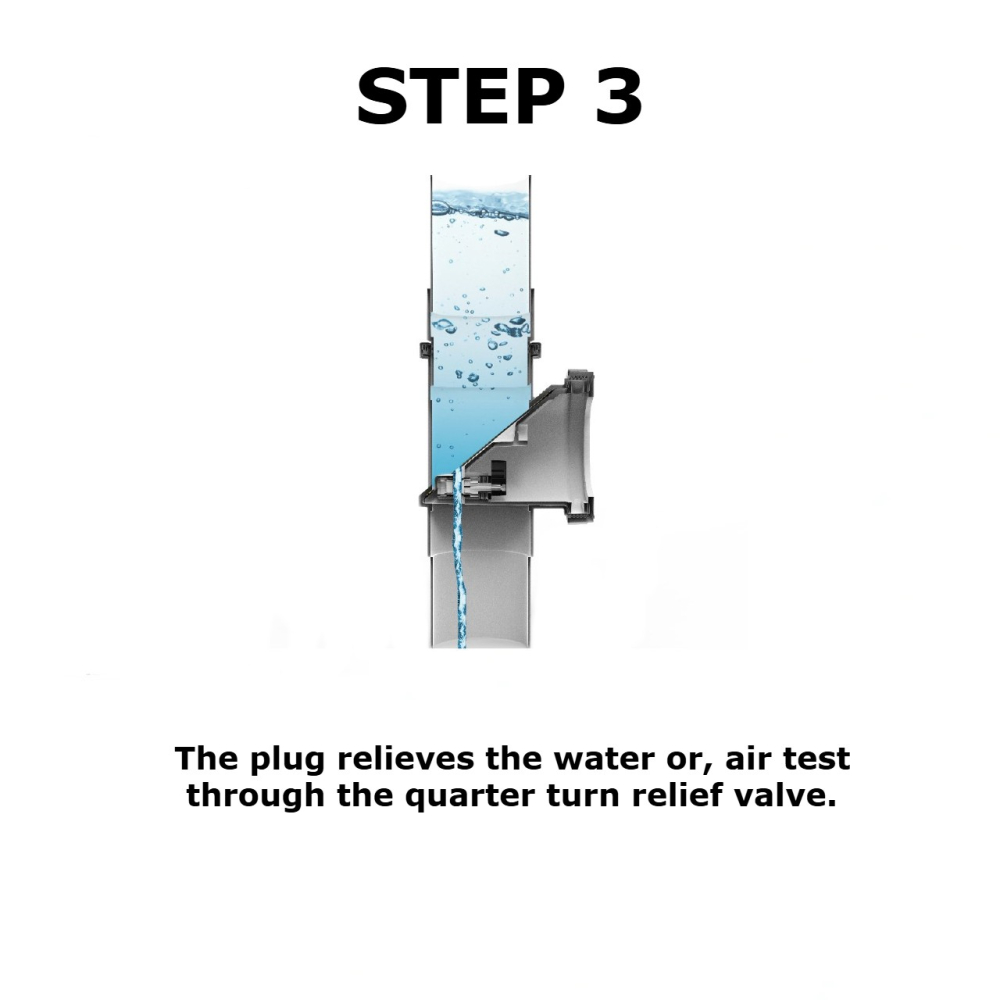 STEP 3

The plug relieves the water or, air test through the quarter turn relief valve.