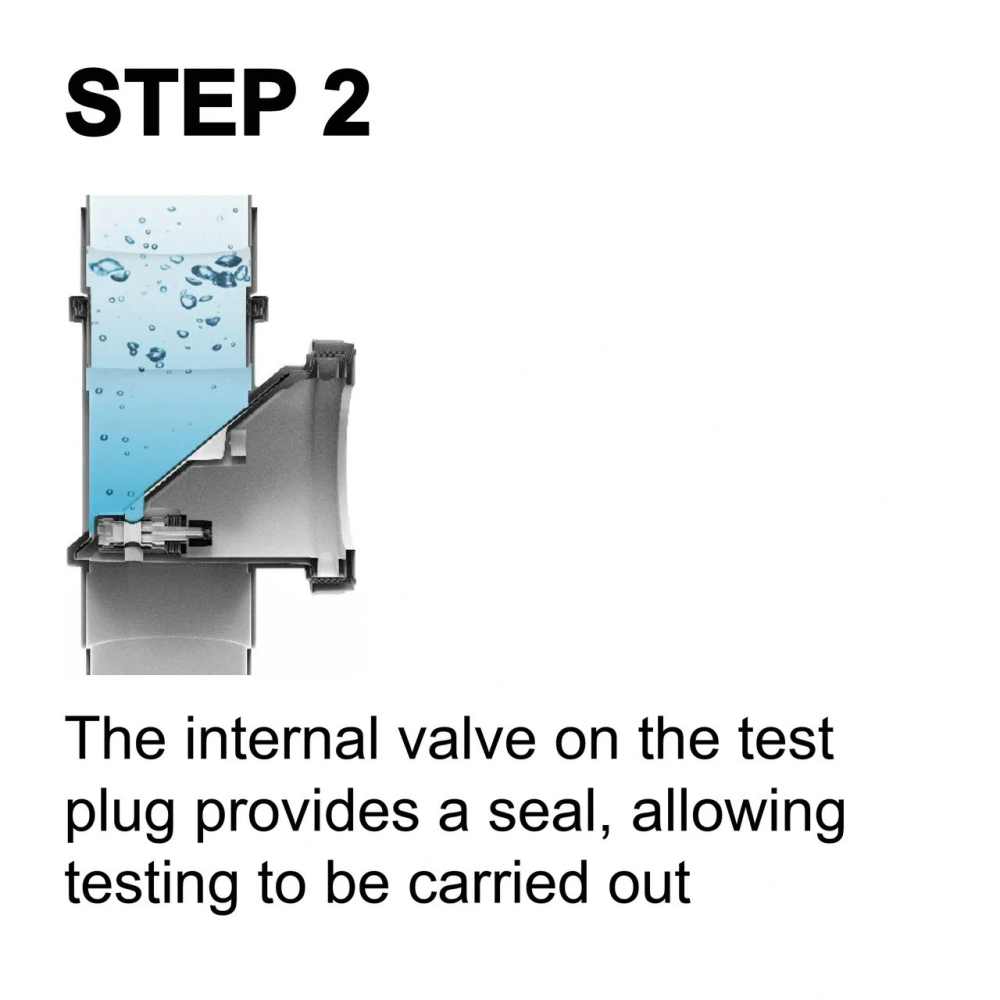 STEP 2

The internal valve on the test plug provides a seal, allowing testing to be carried out