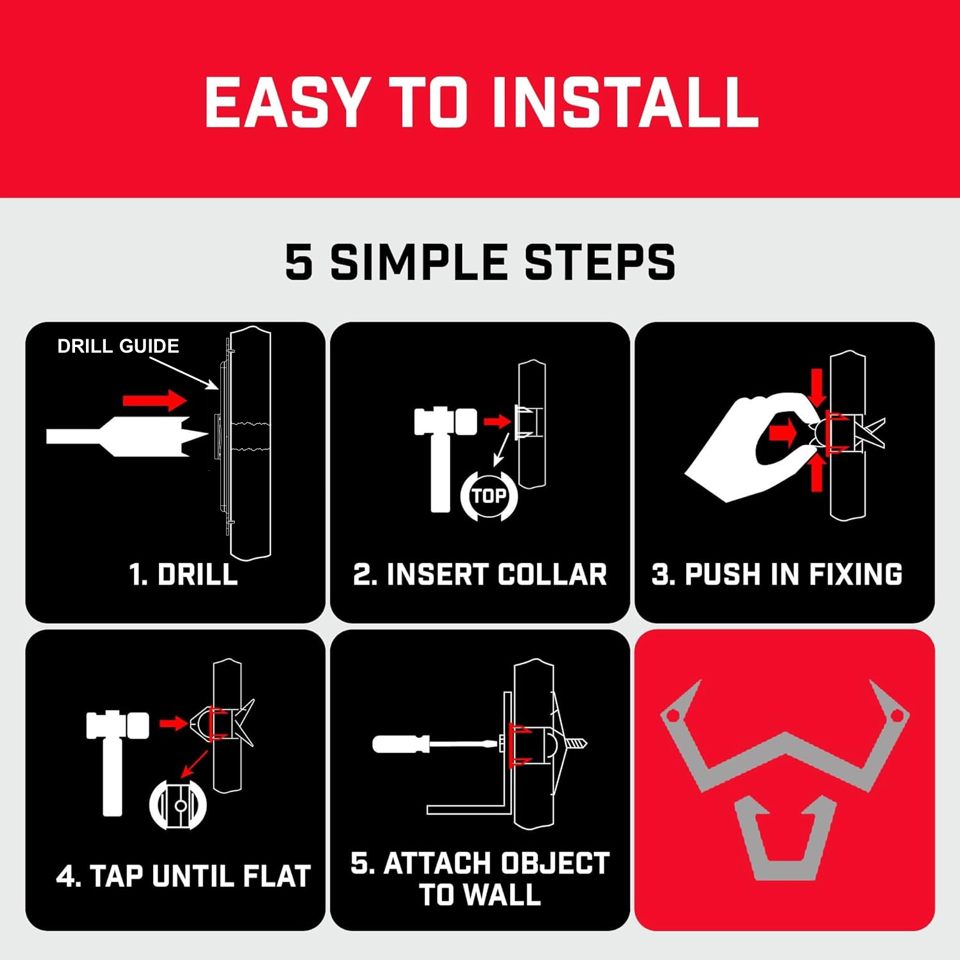 EASY TO INSTALL

5 SIMPLE STEPS

DRILL GUIDE

1. DRILL

TOP

2. INSERT COLLAR

3. PUSH IN FIXING

4. TAP UNTIL FLAT

5. ATTACH OBJECT TO WALL